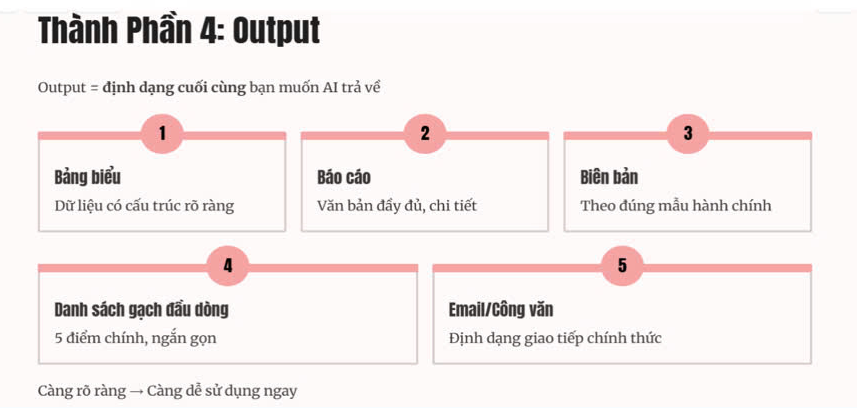 Thành Phần 4: Output

Output = định dạng cuối cùng bạn muốn AI trả về

1

Bảng biểu

Dữ liệu có cấu trúc rõ ràng

2

Báo cáo

Văn bản đầy đủ, chi tiết

3

Biên bản

Theo đúng mẫu hành chính

4

Danh sách gạch đầu dòng

5 điểm chính, ngắn gọn

5

Email/Công văn

Định dạng giao tiếp chính thức

Càng rõ ràng → Càng dễ sử dụng ngay